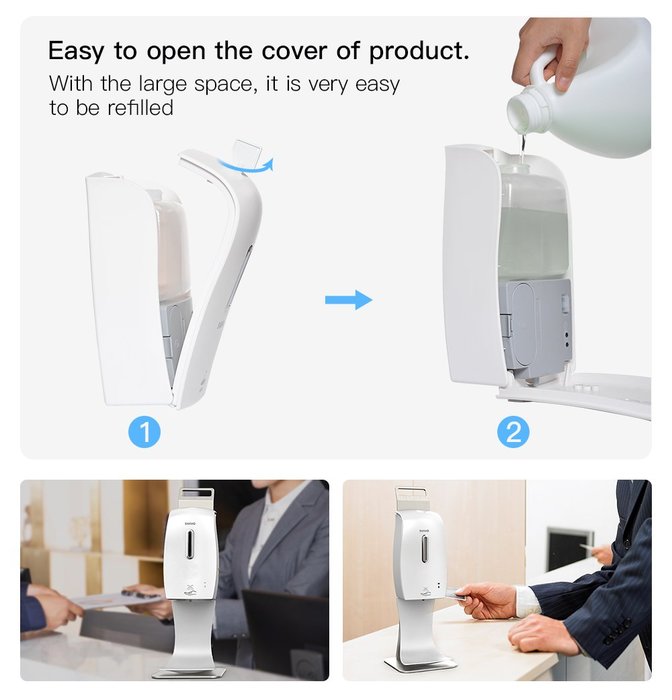 Easy to open the cover of product.
With the large space, it is very easy to be refilled

1

2