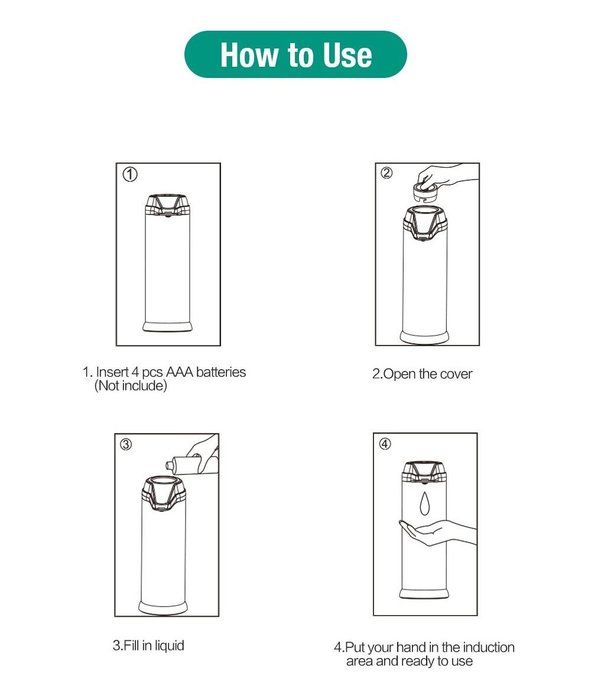 How to Use

①

1. Insert 4 pcs AAA batteries (Not include)

②

2.Open the cover

③

3.Fill in liquid

④

4.Put your hand in the induction area and ready to use