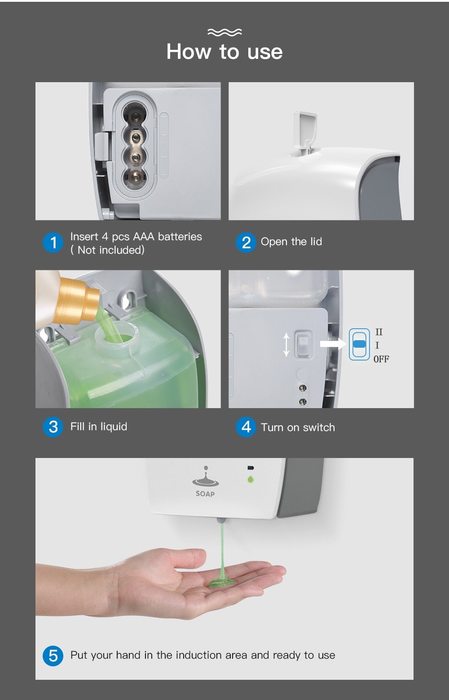 How to use

1 Insert 4 pcs AAA batteries ( Not included)

2 Open the lid

3 Fill in liquid

II
I
OFF

4 Turn on switch

SOAP

5 Put your hand in the induction area and ready to use